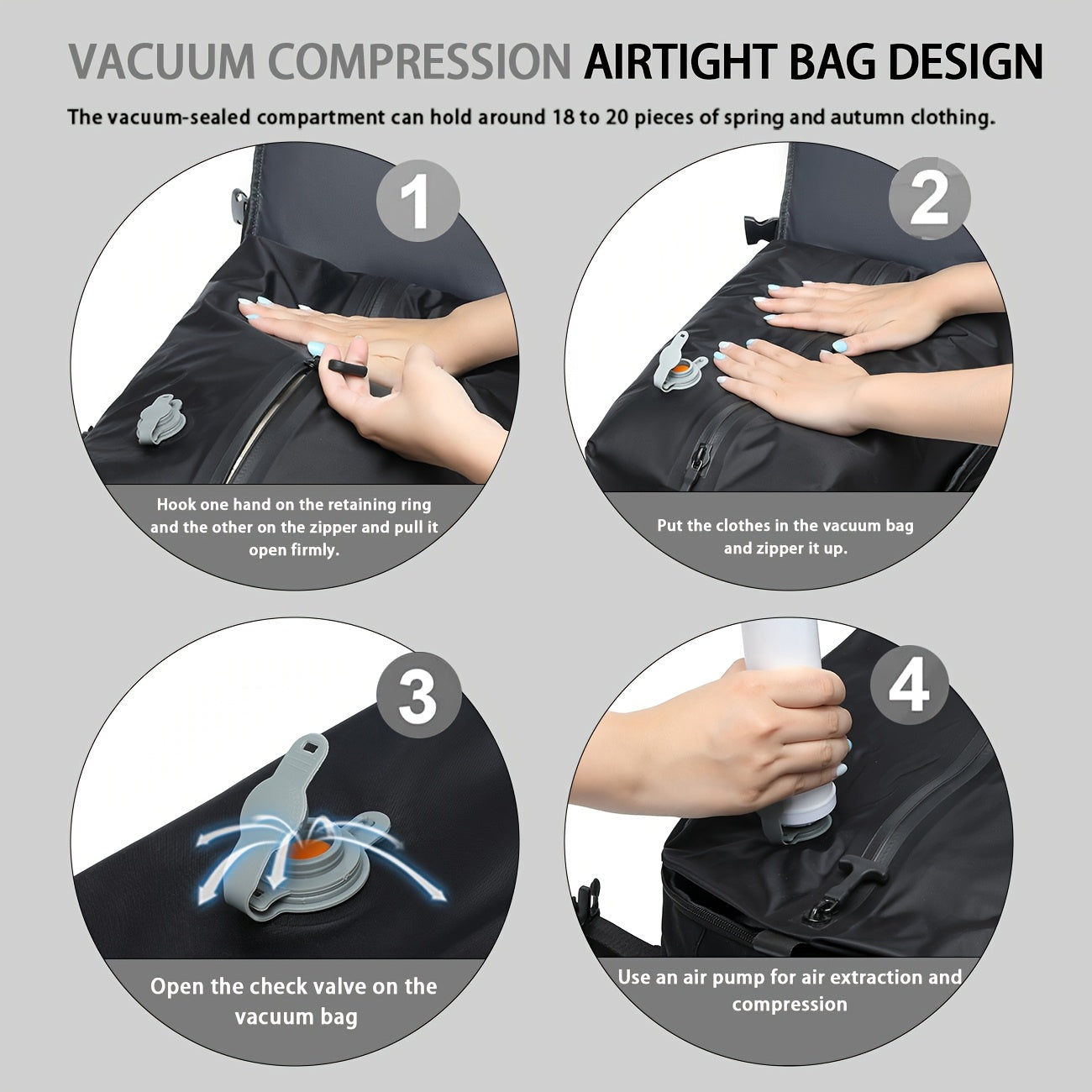 VACUUM COMPRESSION AIRTIGHT BAG DESIGN

The vacuum-sealed compartment can hold around 18 to 20 pieces of spring and autumn clothing.

1

Hook one hand on the retaining ring and the other on the zipper and pull it open firmly.

2

Put the clothes in the vacuum bag and zipper it up.

3

Open the check valve on the vacuum bag

4

Use an air pump for air extraction and compression